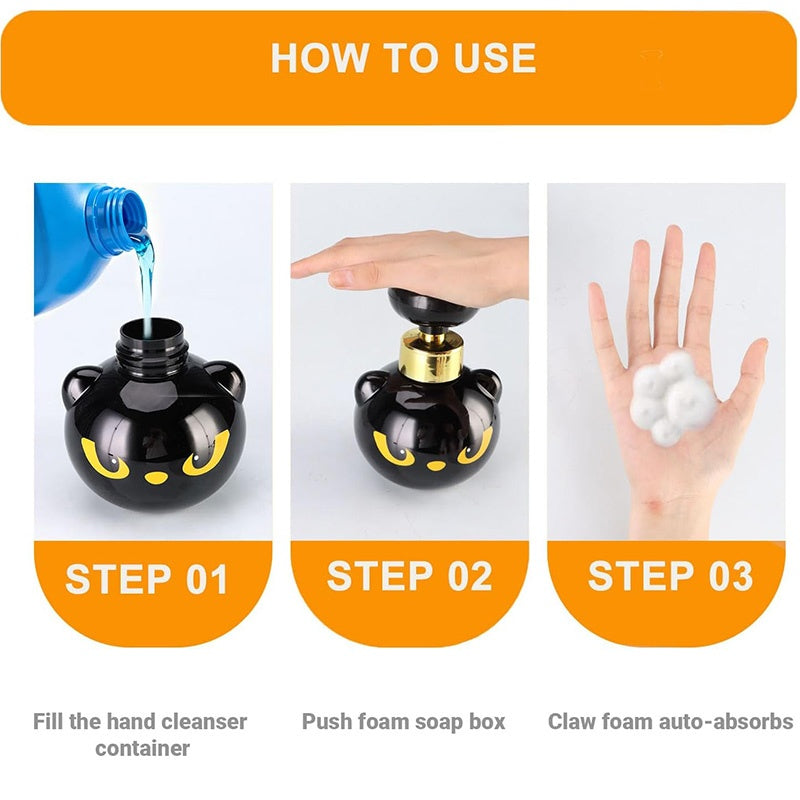 HOW TO USE

STEP 01

Fill the hand cleanser container

STEP 02

Push foam soap box

STEP 03

Claw foam auto-absorbs